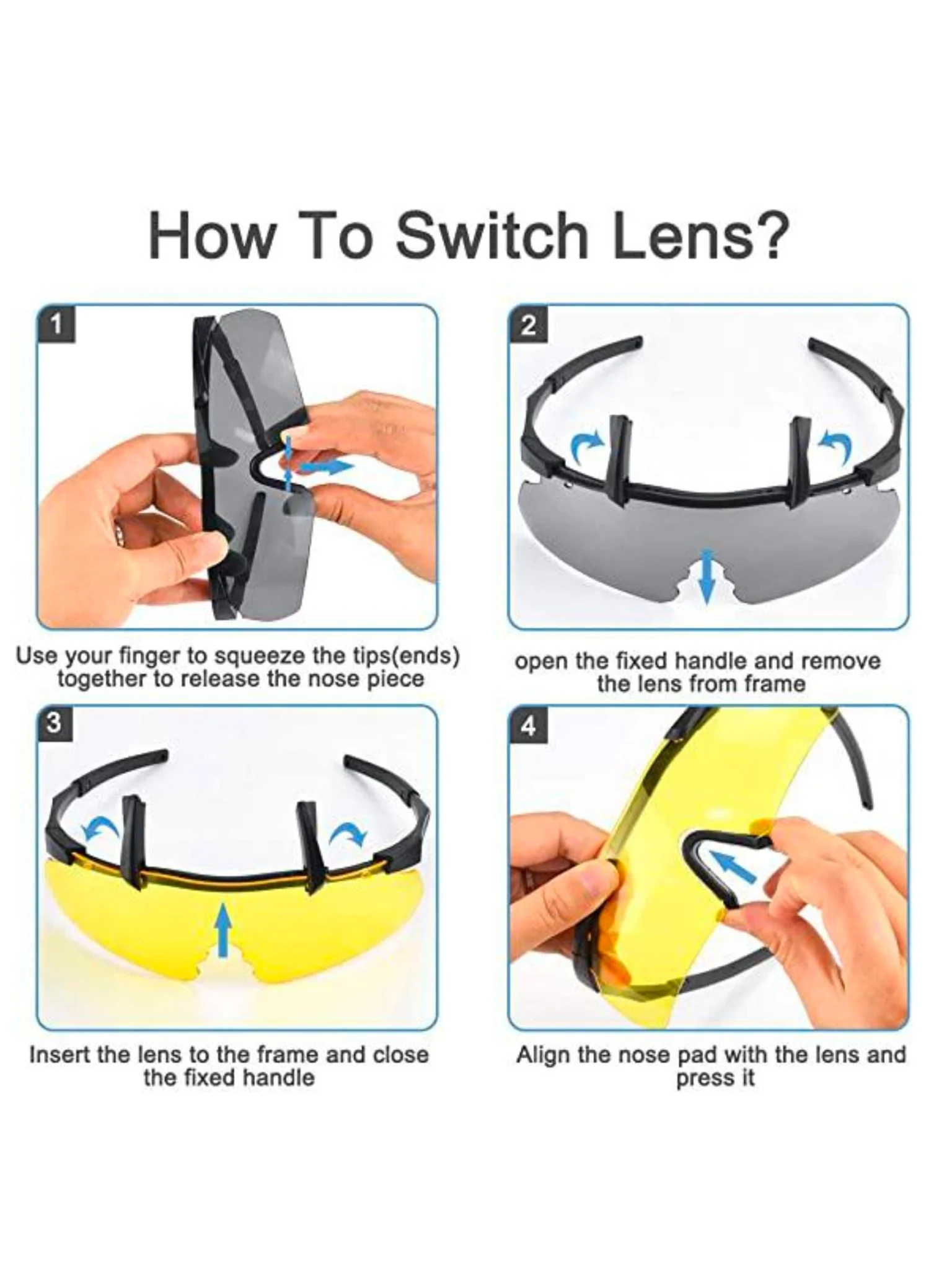 How To Switch Lens?

1

Use your finger to squeeze the tips(ends) together to release the nose piece

2

open the fixed handle and remove the lens from frame

3

Insert the lens to the frame and close the fixed handle

4

Align the nose pad with the lens and press it